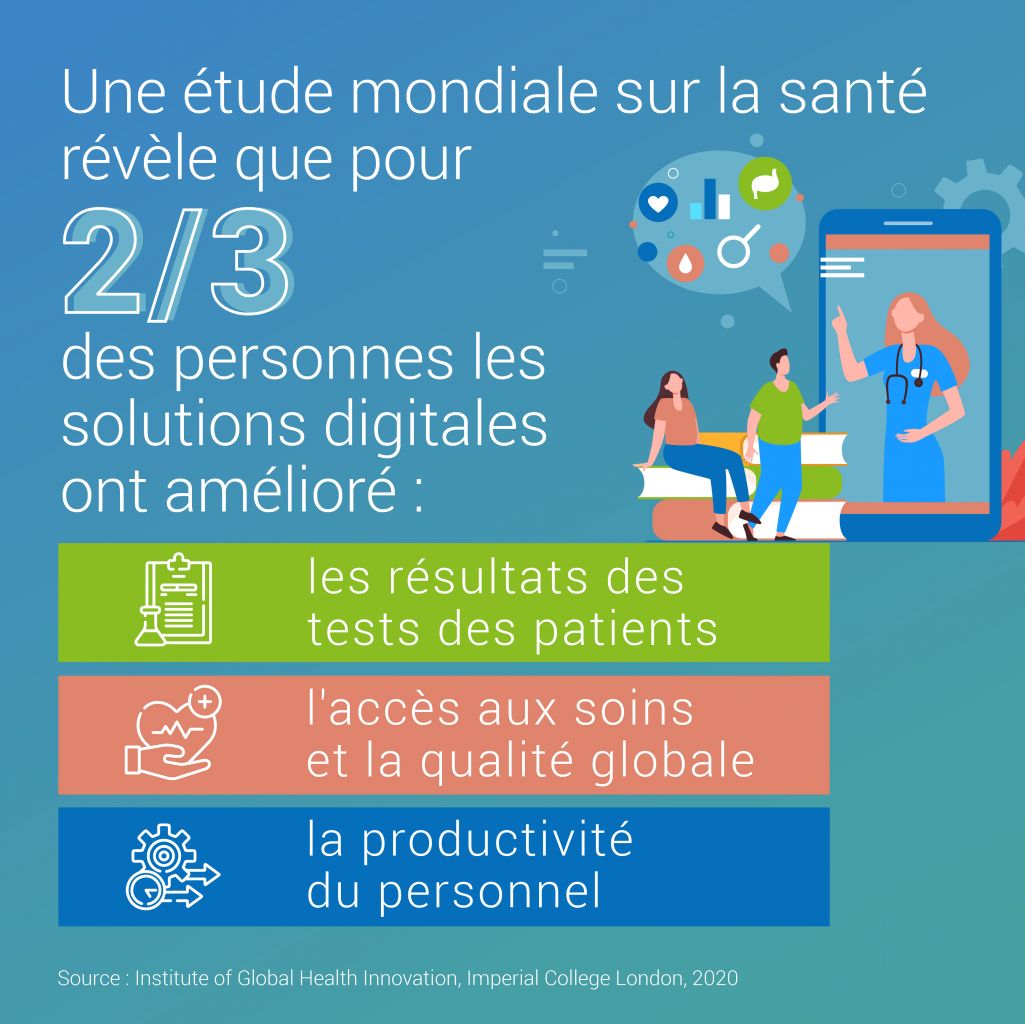 Une étude mondiale sur la santé révèle que pour

2/3

des personnes les solutions digitales ont amélioré :

les résultats des tests des patients

l'accès aux soins et la qualité globale

la productivité du personnel

Source : Institute of Global Health Innovation, Imperial College London, 2020