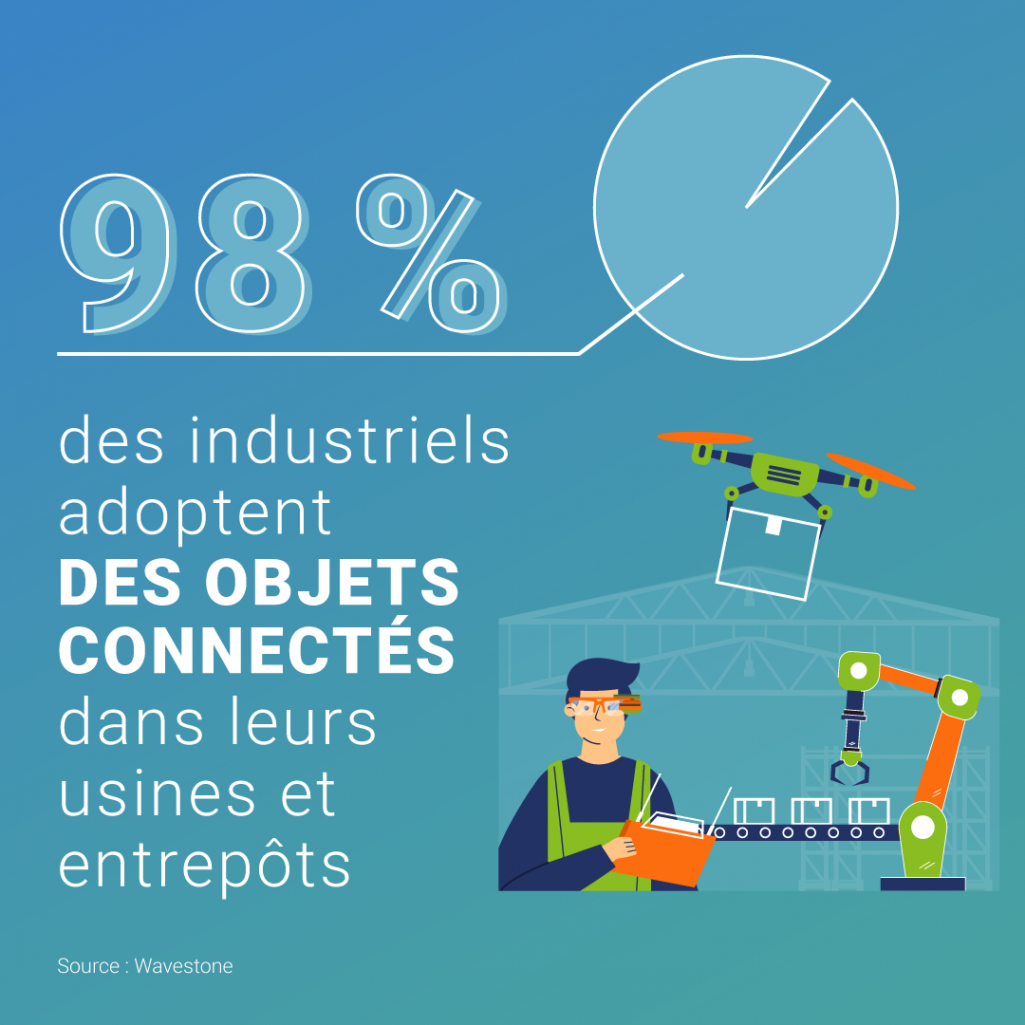 98 %

des industriels adoptent DES OBJETS CONNECTÉS dans leurs usines et entrepôts

Source : Wavestone