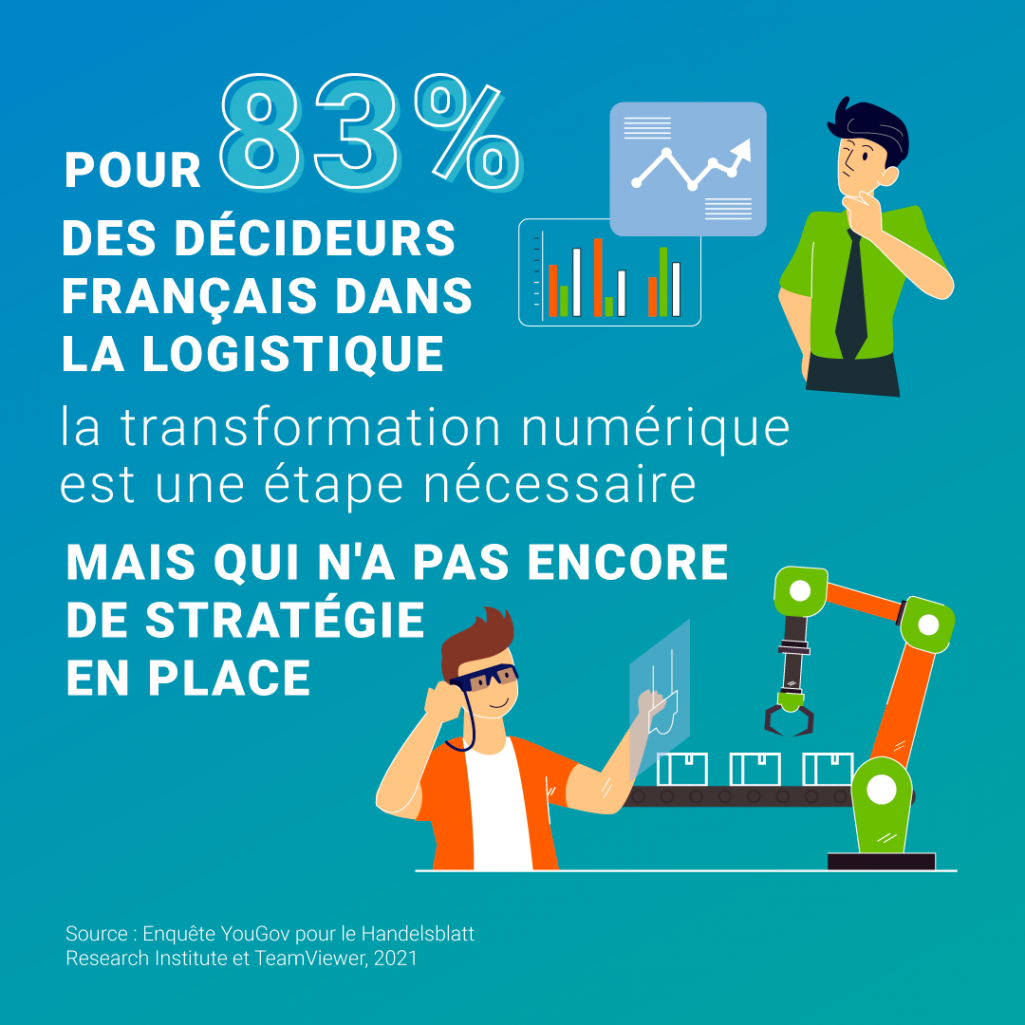 POUR 83%
DES DÉCIDEURS FRANÇAIS DANS LA LOGISTIQUE

la transformation numérique est une étape nécessaire

MAIS QUI N'A PAS ENCORE DE STRATÉGIE EN PLACE

Source : Enquête YouGov pour le Handelsblatt Research Institute et TeamViewer, 2021