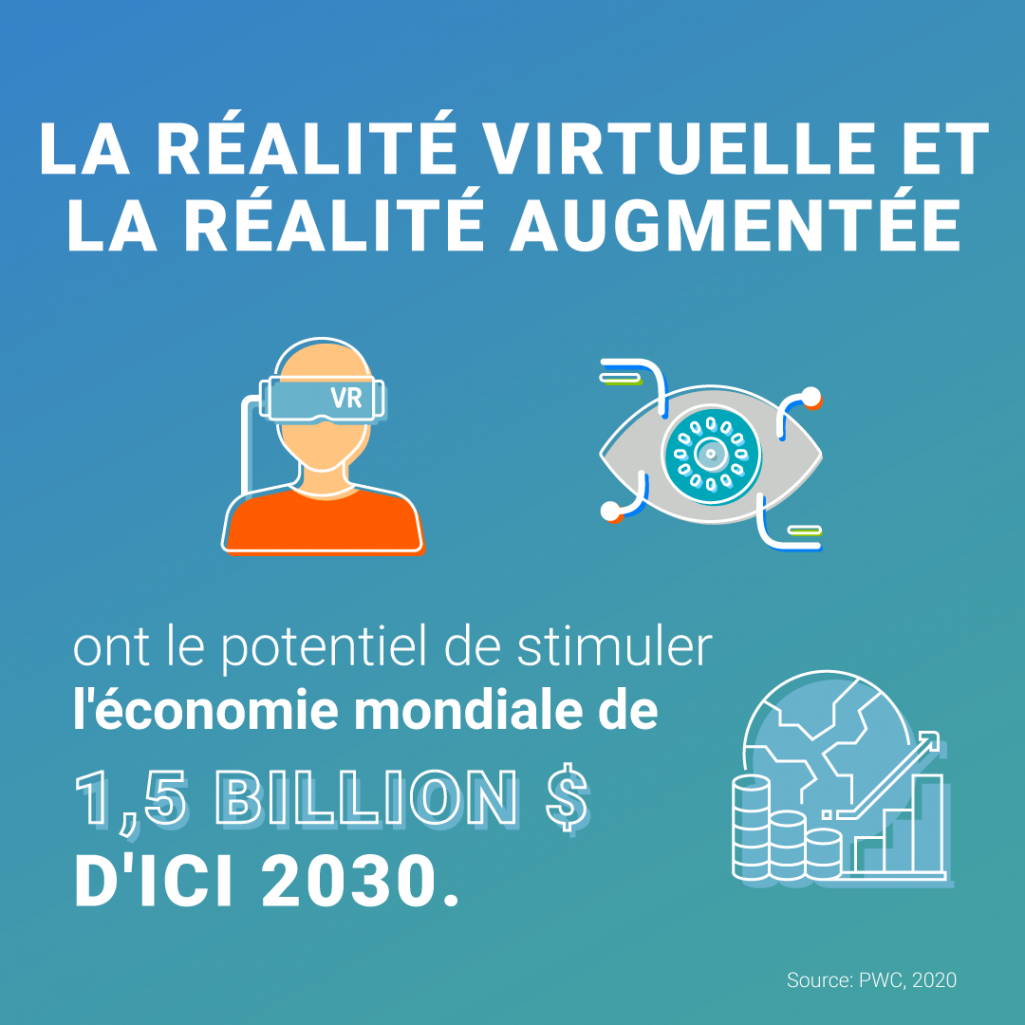 LA RÉALITÉ VIRTUELLE ET LA RÉALITÉ AUGMENTÉE

VR

ont le potentiel de stimuler l'économie mondiale de 1,5 BILLION $ D'ICI 2030.

Source: PWC, 2020