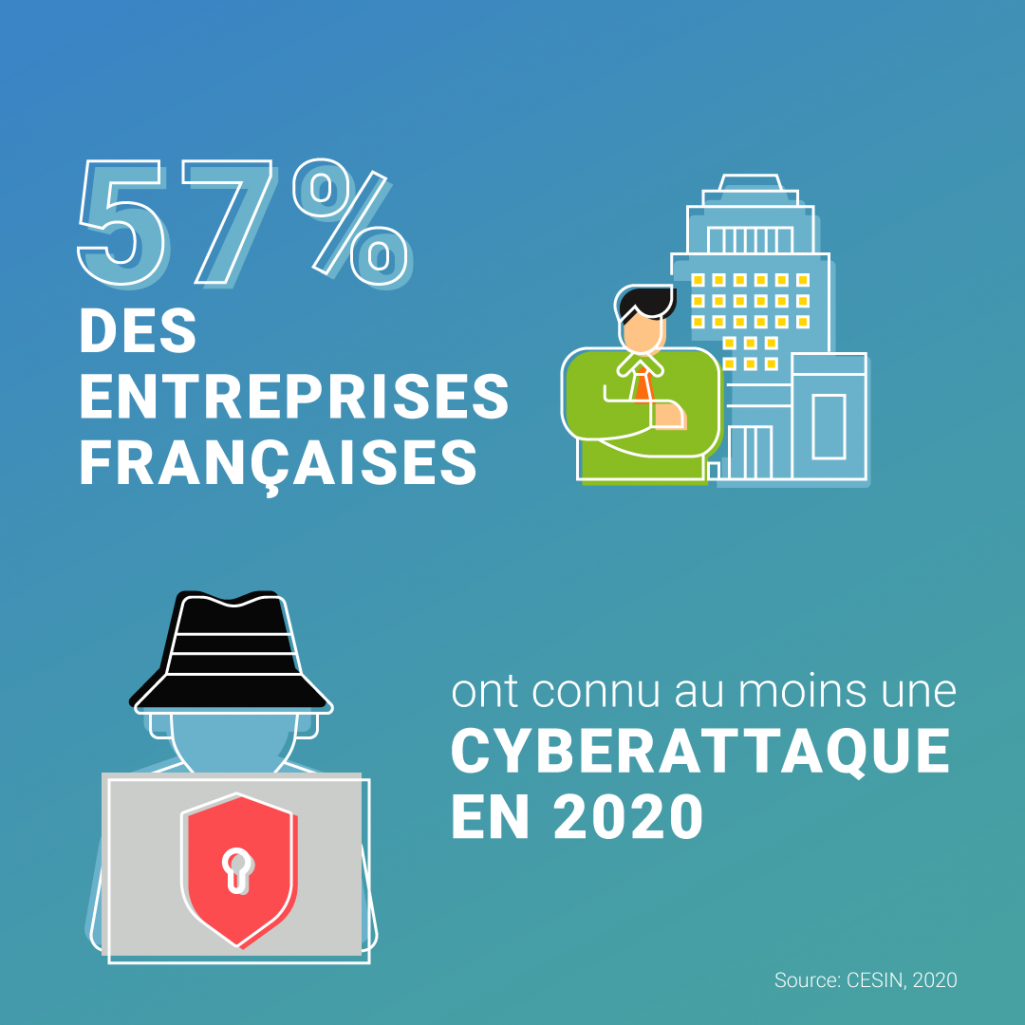 57%
DES ENTREPRISES FRANÇAISES

ont connu au moins une
CYBERATTAQUE EN 2020

Source: CESIN, 2020